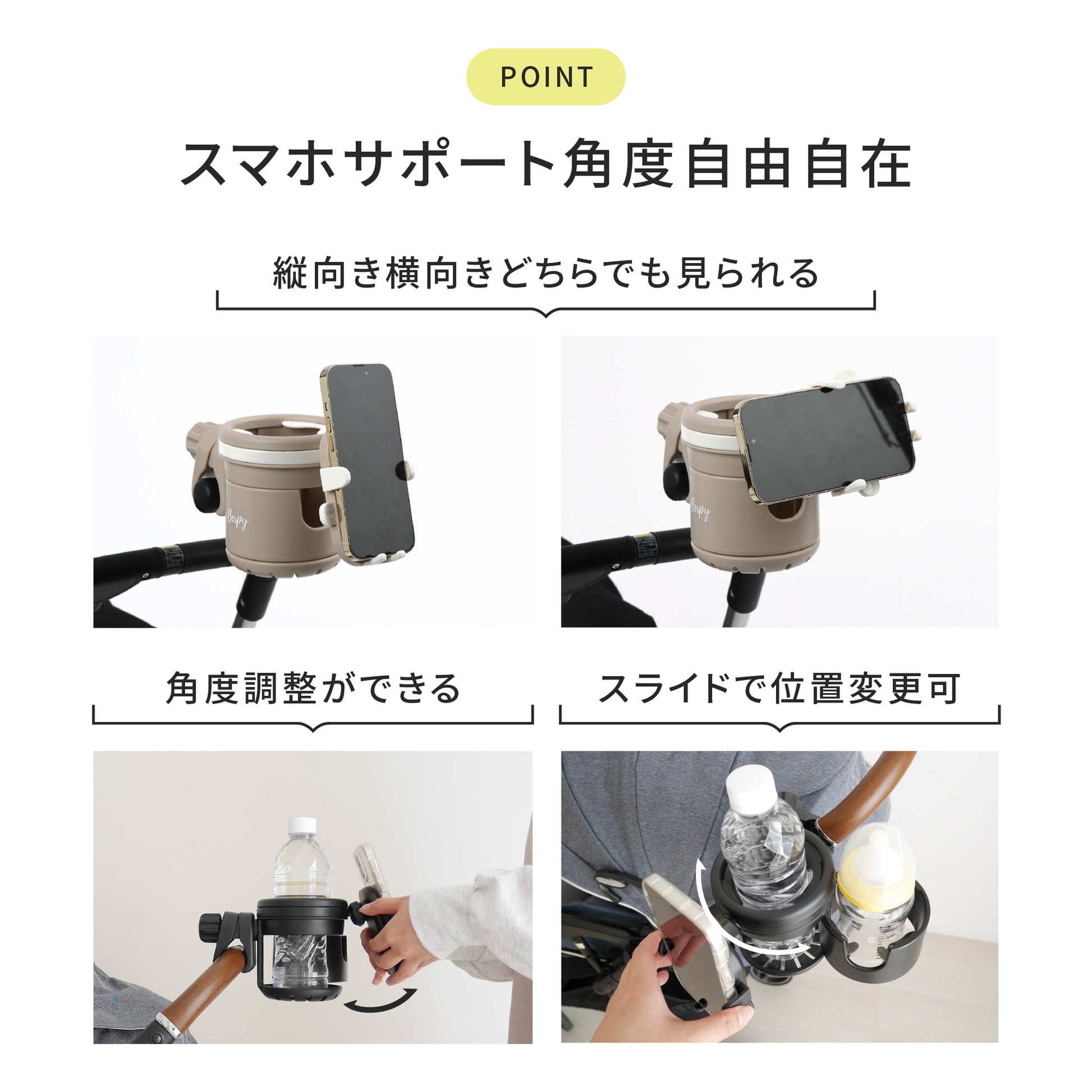 POINT

スマホサポート角度自由自在

縦向き横向きどちらでも見られる

Berpy

Berpy

角度調整ができる

スライドで位置変更可