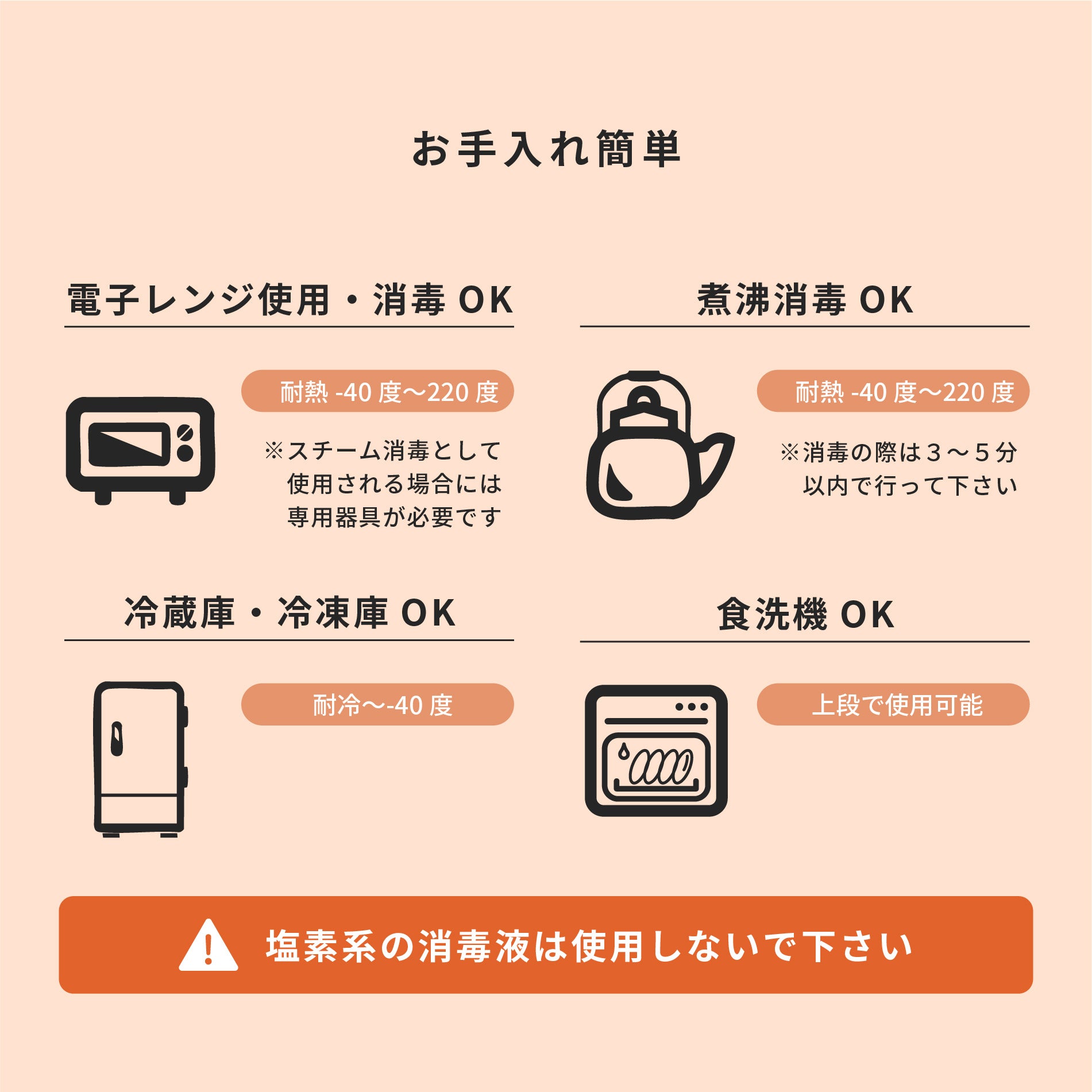 お手入れ簡単

電子レンジ使用・消毒 OK

耐熱 -40 度〜220 度

※スチーム消毒として使用される場合には専用器具が必要です

煮沸消毒 OK

耐熱 -40 度〜220 度

※消毒の際は３〜５分以内で行って下さい

冷蔵庫・冷凍庫 OK

耐冷〜-40 度

食洗機 OK

上段で使用可能

塩素系の消毒液は使用しないで下さい