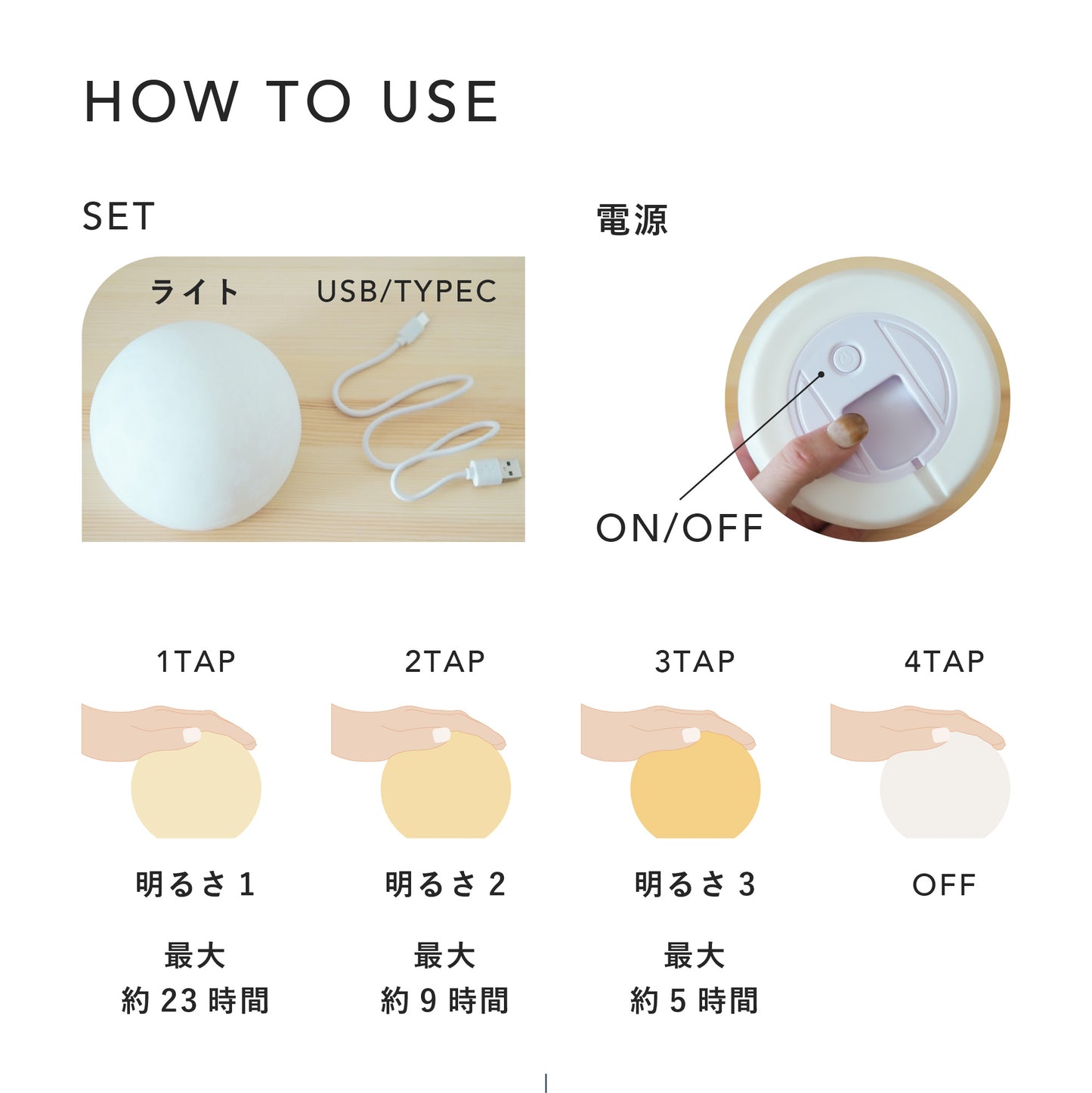 HOW TO USE

SET

ライト

USB/TYPEC

電源

ON/OFF

1TAP

明るさ 1

最大
約 23 時間

2TAP

明るさ 2

最大
約 9 時間

3TAP

明るさ 3

最大
約 5 時間

4TAP

OFF